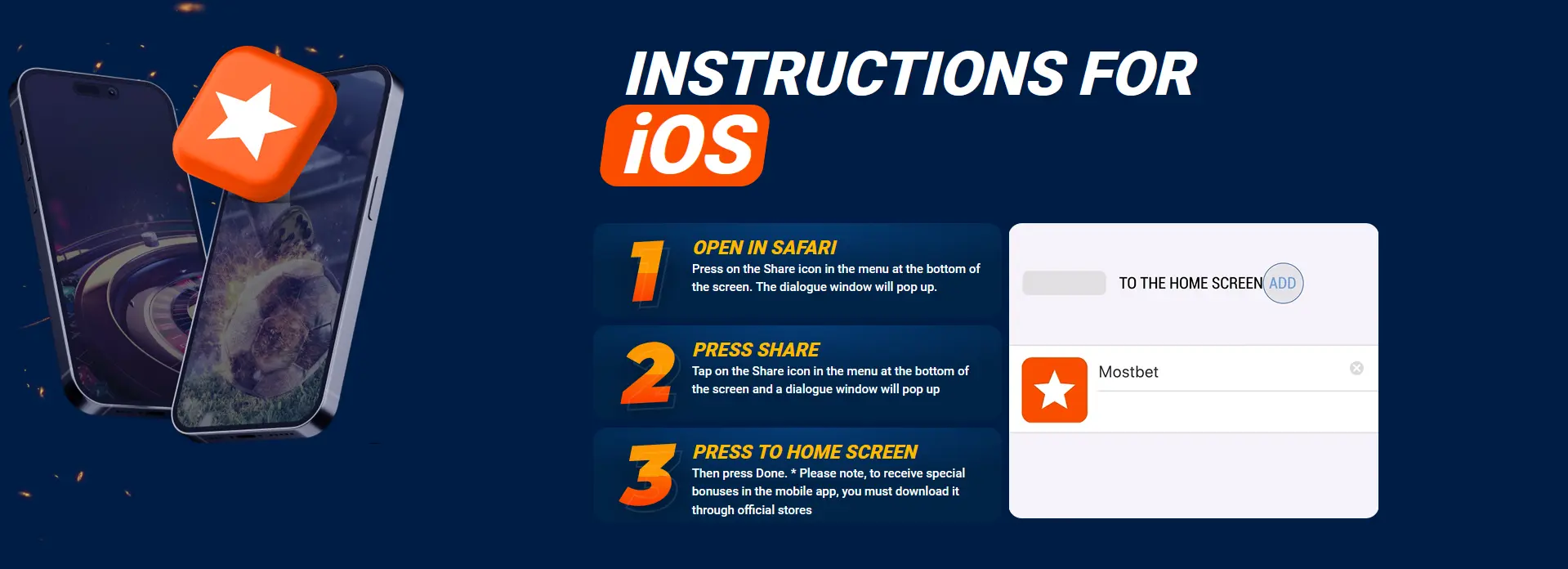 INSTRUCTIONS FOR iOS

1
OPEN IN SAFARI
Press on the Share icon in the menu at the bottom of the screen. The dialogue window will pop up.

2
PRESS SHARE
Tap on the Share icon in the menu at the bottom of the screen and a dialogue window will pop up

3
PRESS TO HOME SCREEN
Then press Done. * Please note, to receive special bonuses in the mobile app, you must download it through official stores

TO THE HOME SCREEN ADD

Mostbet